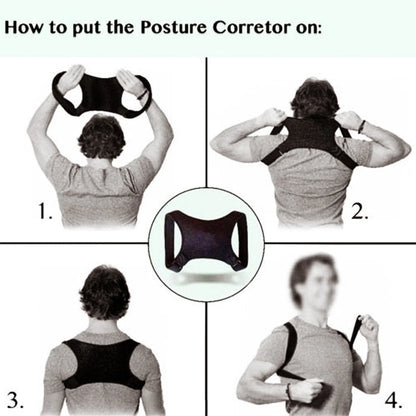 How to put the Posture Corretor on:

1.

2.

3.

4.